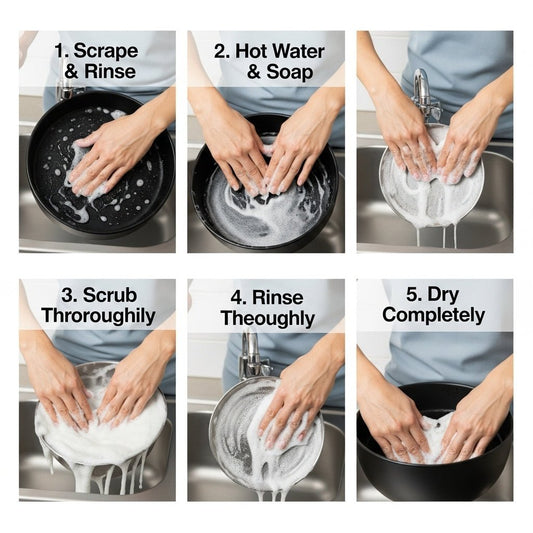 1. Scrape & Rinse

2. Hot Water & Soap

3. Scrub Throroughily

4. Rinse Theoughly

5. Dry Completely