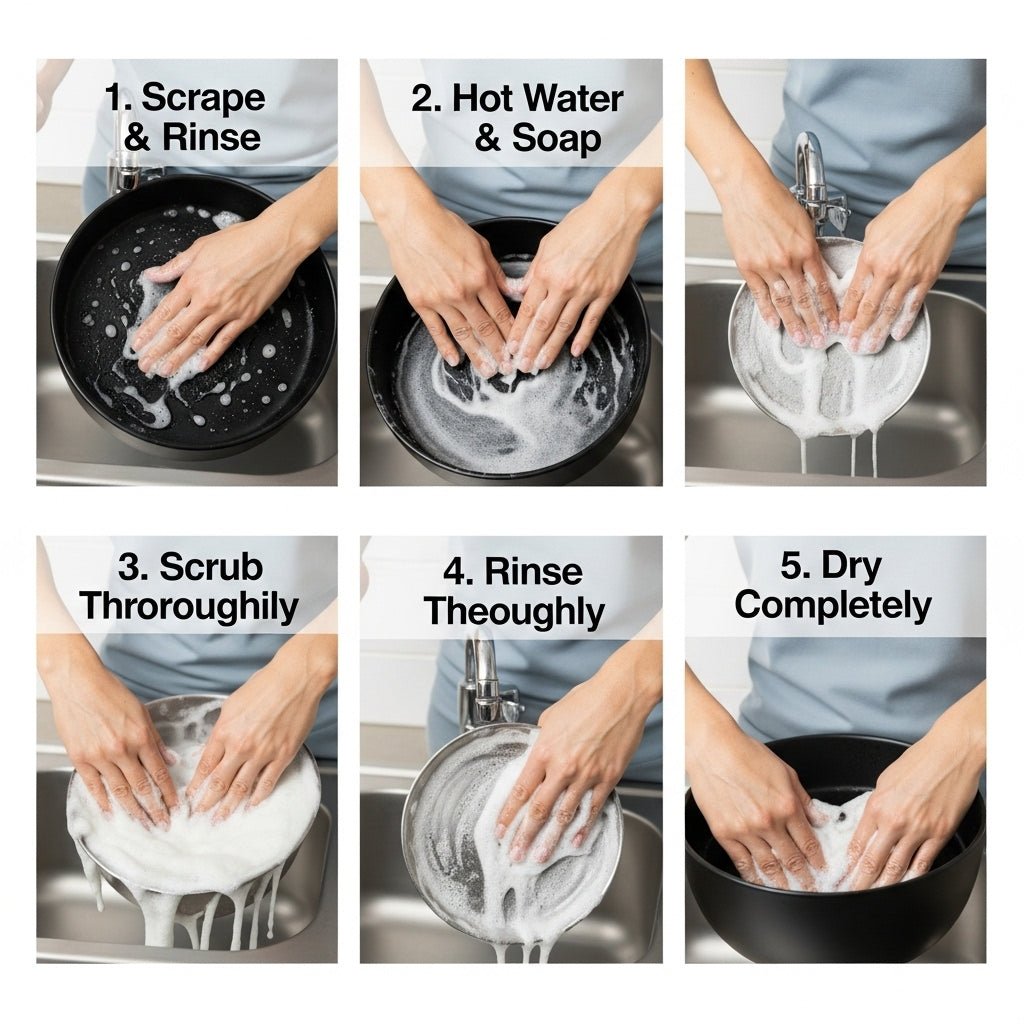 1. Scrape & Rinse

2. Hot Water & Soap

3. Scrub Throroughily

4. Rinse Theoughly

5. Dry Completely